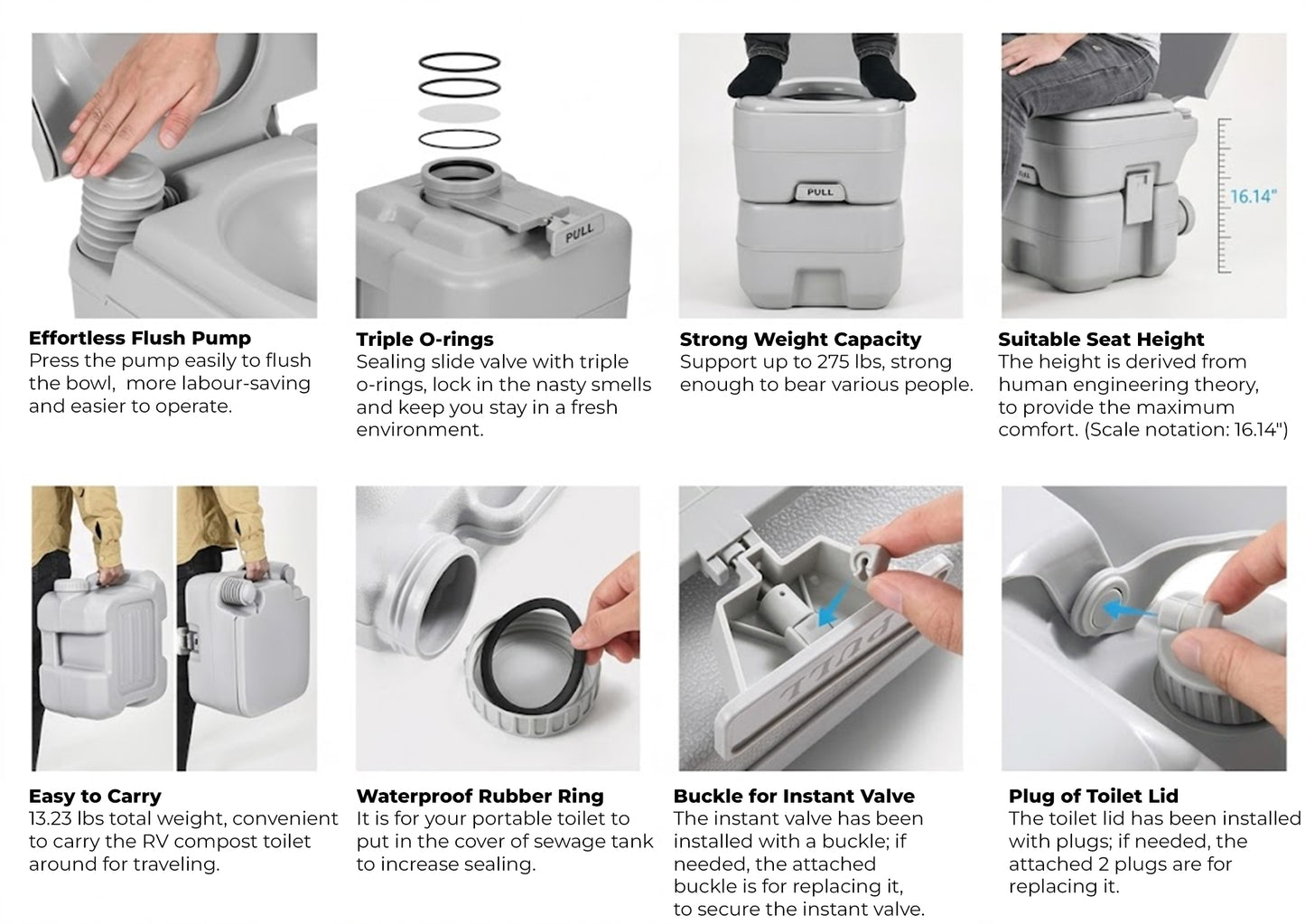 PULL

PULL

16.14"

Effortless Flush Pump
Press the pump easily to flush the bowl, more labour-saving and easier to operate.

Triple O-rings
Sealing slide valve with triple o-rings, lock in the nasty smells and keep you stay in a fresh environment.

Strong Weight Capacity
Support up to 275 lbs, strong enough to bear various people.

Suitable Seat Height
The height is derived from human engineering theory, to provide the maximum comfort. (Scale notation: 16.14")

PULL

Easy to Carry
13.23 lbs total weight, convenient to carry the RV compost toilet around for traveling.

Waterproof Rubber Ring
It is for your portable toilet to put in the cover of sewage tank to increase sealing.

Buckle for Instant Valve
The instant valve has been installed with a buckle; if needed, the attached buckle is for replacing it, to secure the instant valve.

Plug of Toilet Lid
The toilet lid has been installed with plugs; if needed, the attached 2 plugs are for replacing it.